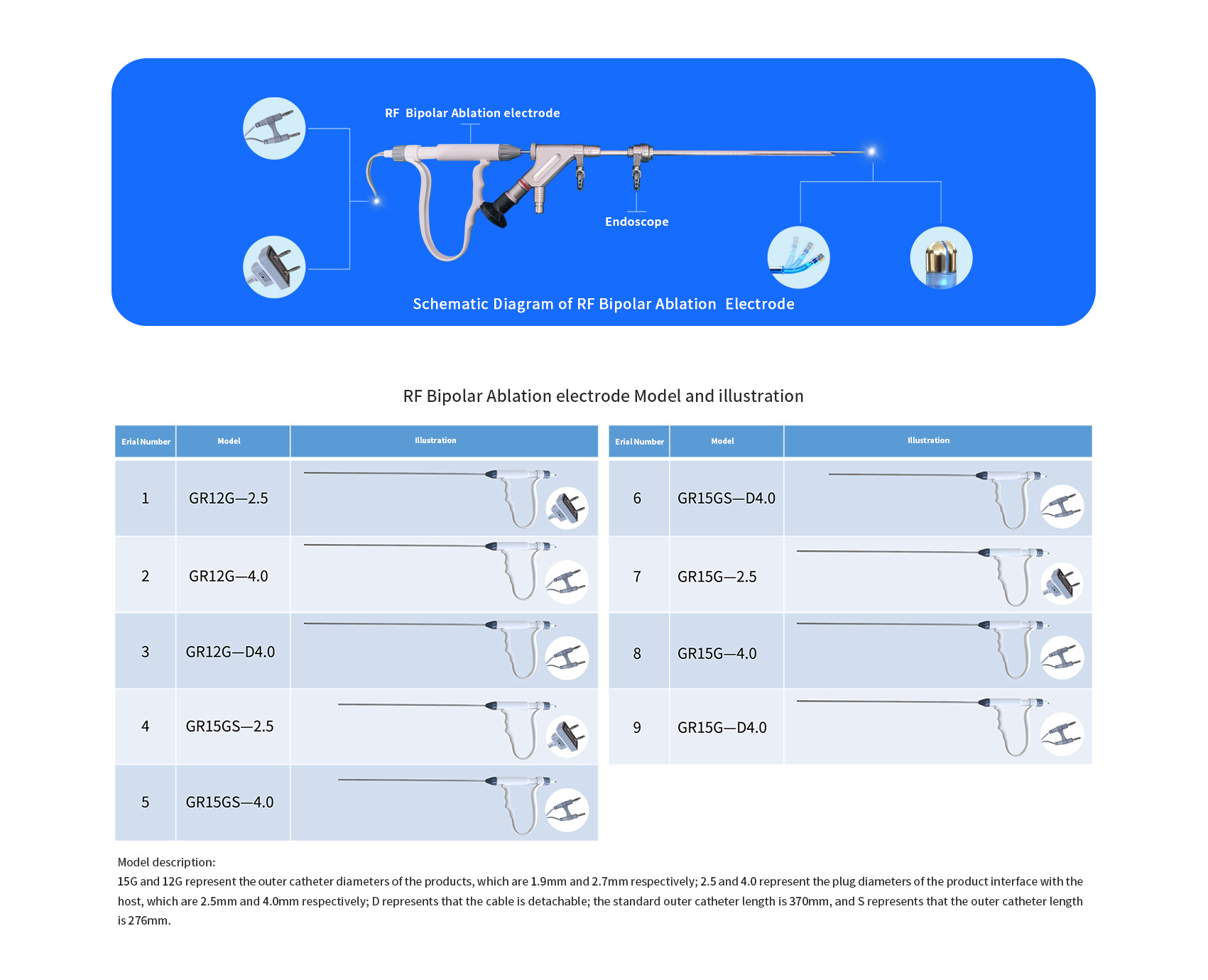 RF Bipolar Ablation electrode

Endoscope

Schematic Diagram of RF Bipolar Ablation Electrode

RF Bipolar Ablation electrode Model and illustration

| Erial Number | Model | Illustration |
|---|---|---|
| 1 | GR12G—2.5 | |
| 2 | GR12G—4.0 | |
| 3 | GR12G—D4.0 | |
| 4 | GR15GS—2.5 | |
| 5 | GR15GS—4.0 | |

| Erial Number | Model | Illustration |
|---|---|---|
| 6 | GR15GS—D4.0 | |
| 7 | GR15G—2.5 | |
| 8 | GR15G—4.0 | |
| 9 | GR15G—D4.0 | |

Model description:
15G and 12G represent the outer catheter diameters of the products, which are 1.9mm and 2.7mm respectively; 2.5 and 4.0 represent the plug diameters of the product interface with the host, which are 2.5mm and 4.0mm respectively; D represents that the cable is detachable; the standard outer catheter length is 370mm, and S represents that the outer catheter length is 276mm.